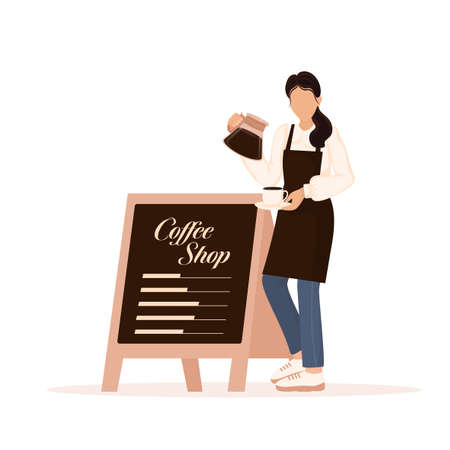 Coffee Shop