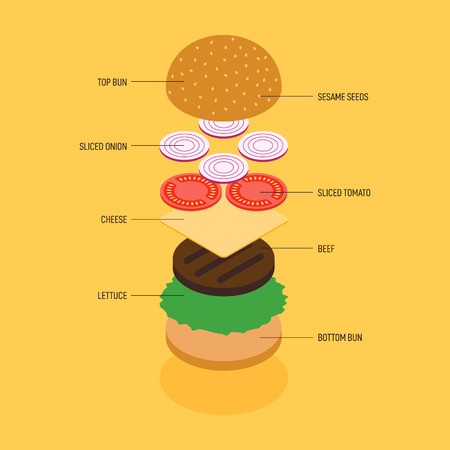 TOP BUN
SESAME SEEDS
SLICED ONION
SLICED TOMATO
CHEESE
BEEF
LETTUCE
BOTTOM BUN